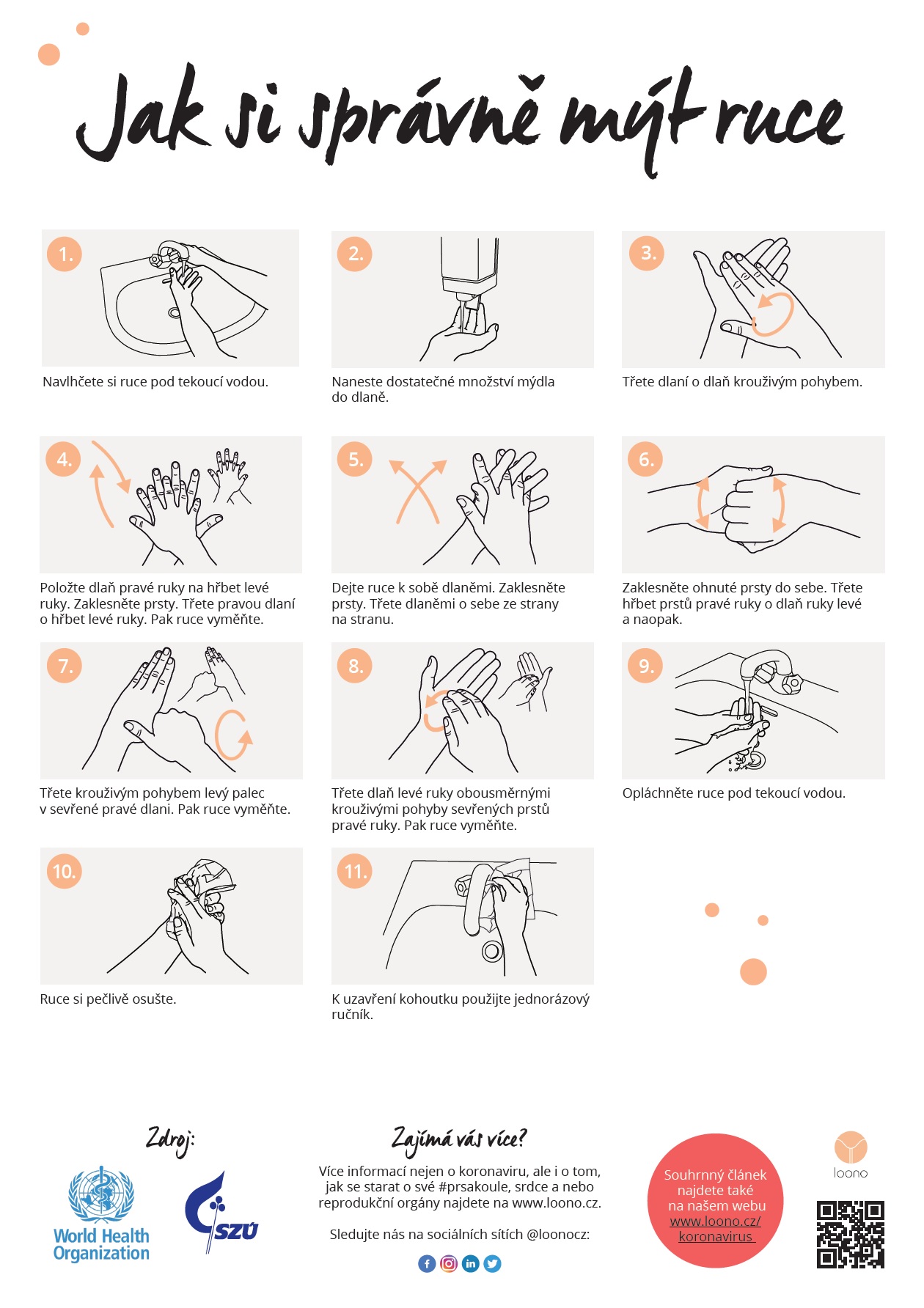 Jak si správně mýt ruce

1.

Navlhčete si ruce pod tekoucí vodou.

2.

Naneste dostatečné množství mýdla do dlaně.

3.

Třete dlaní o dlaň krouživým pohybem.

4.

Položte dlaň pravé ruky na hřbet levé ruky. Zaklesněte prsty. Třete pravou dlaní o hřbet levé ruky. Pak ruce vyměňte.

5.

Dejte ruce k sobě dlaněmi. Zaklesněte prsty. Třete dlaněmi o sebe ze strany na stranu.

6.

Zaklesněte ohnuté prsty do sebe. Třete hřbet prstů pravé ruky o dlaň ruky levé a naopak.

7.

Třete krouživým pohybem levý palec v sevřené pravé dlani. Pak ruce vyměňte.

8.

Třete dlaň levé ruky obousměrnými krouživými pohyby sevřených prstů pravé ruky. Pak ruce vyměňte.

9.

Opláchněte ruce pod tekoucí vodou.

10.

Ruce si pečlivě osušte.

11.

K uzavření kohoutku použijte jednorázový ručník.

Zdroj:

World Health Organization

SZÚ

Zajímá vás více?

Více informací nejen o koronaviru, ale i o tom, jak se starat o své #prsakoule, srdce a nebo reprodukční orgány najdete na www.loono.cz.

Sledujte nás na sociálních sítích @loonocz:

Souhrnný článek najdete také na našem webu www.loono.cz/koronavirus

loono